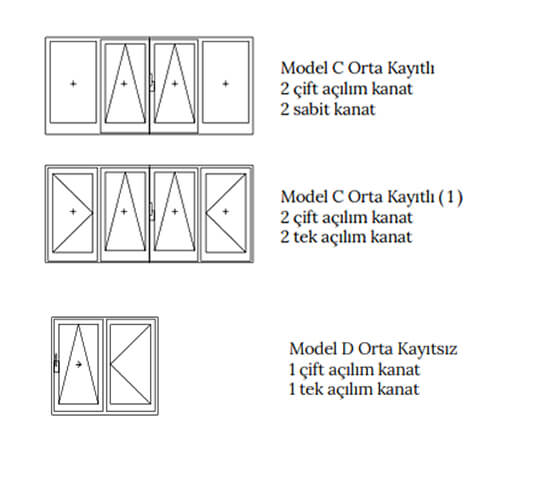 Model C Orta Kayıtlı
2 çift açılım kanat
2 sabit kanat

Model C Orta Kayıtlı ( 1 )
2 çift açılım kanat
2 tek açılım kanat

Model D Orta Kayıtsız
1 çift açılım kanat
1 tek açılım kanat